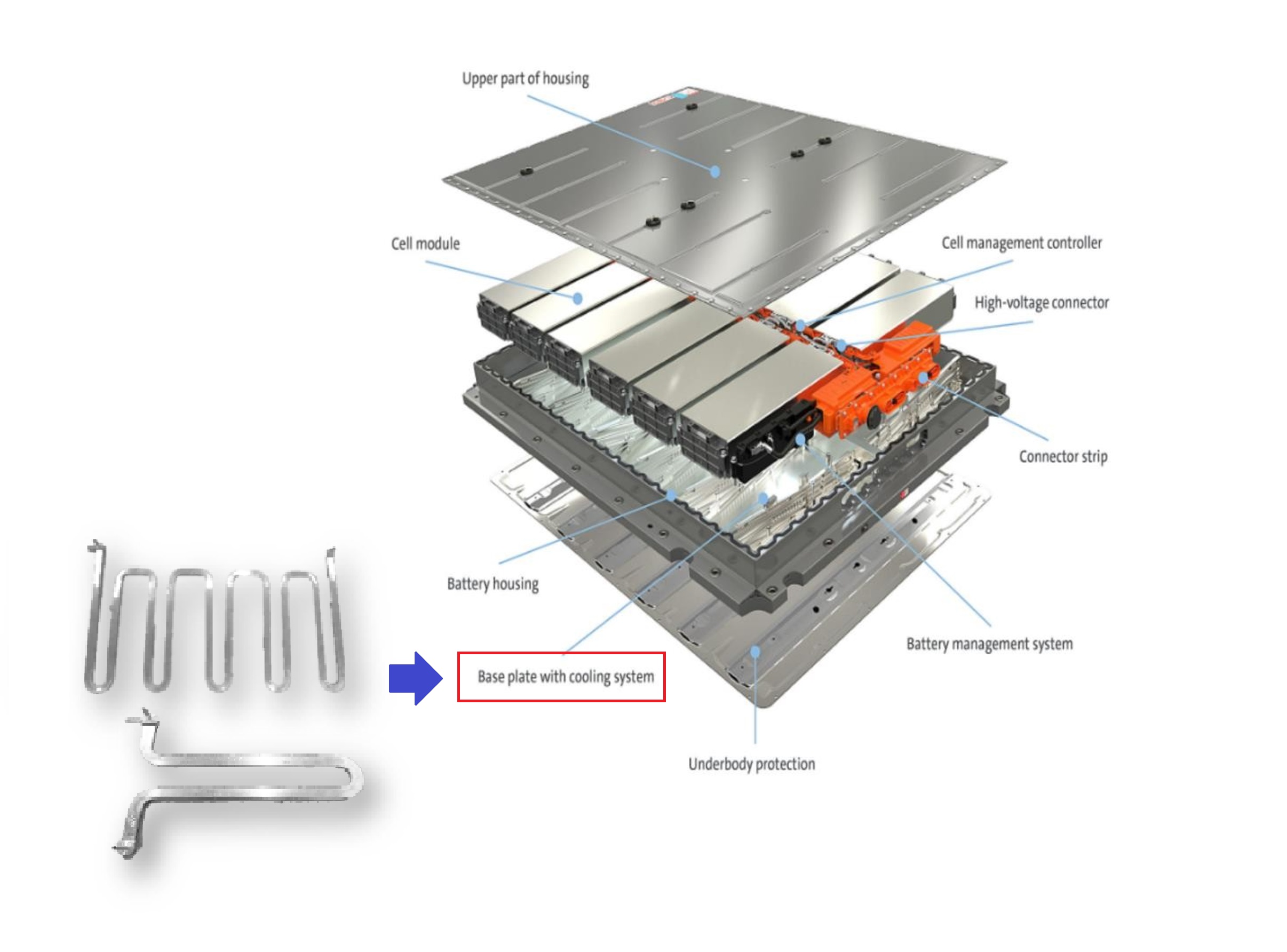 Upper part of housing

Cell module

Cell management controller

High-voltage connector

Connector strip

Battery housing

Battery management system

Base plate with cooling system

Underbody protection